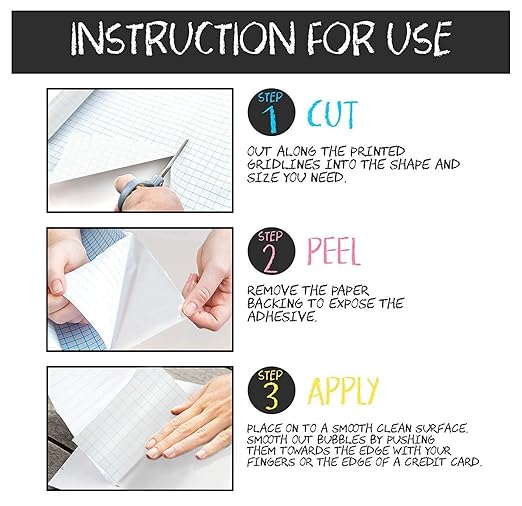 INSTRUCTION FOR USE

STEP 1 CUT

OUT ALONG THE PRINTED GRIDLINES INTO THE SHAPE AND SIZE YOU NEED.

STEP 2 PEEL

REMOVE THE PAPER BACKING TO EXPOSE THE ADHESIVE.

STEP 3 APPLY

PLACE ON TO A SMOOTH CLEAN SURFACE. SMOOTH OUT BUBBLES BY PUSHING THEM TOWARDS THE EDGE WITH YOUR FINGERS OR THE EDGE OF A CREDIT CARD.