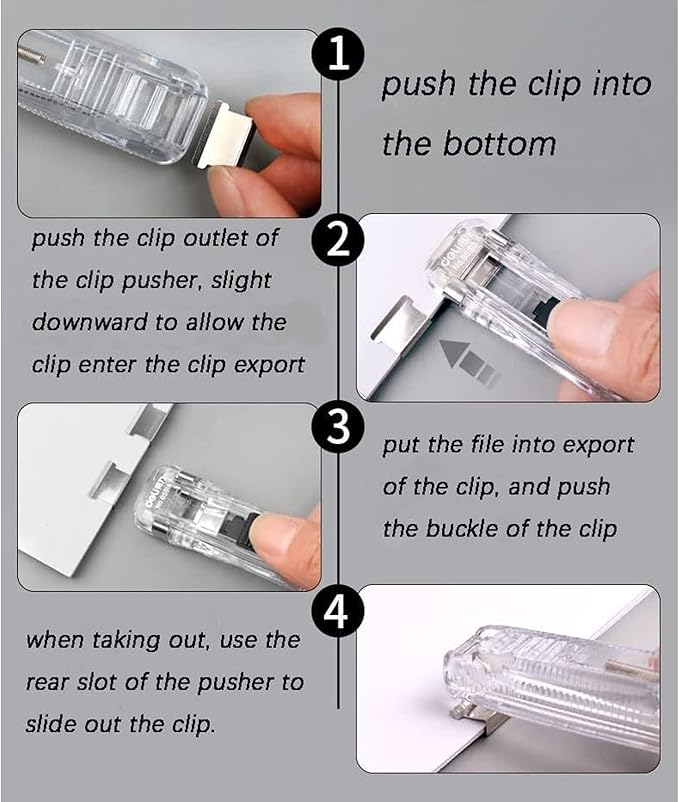 1

push the clip into the bottom

2

push the clip outlet of the clip pusher, slight downward to allow the clip enter the clip export

deli

3

put the file into export of the clip, and push the buckle of the clip

deli

4

when taking out, use the rear slot of the pusher to slide out the clip.