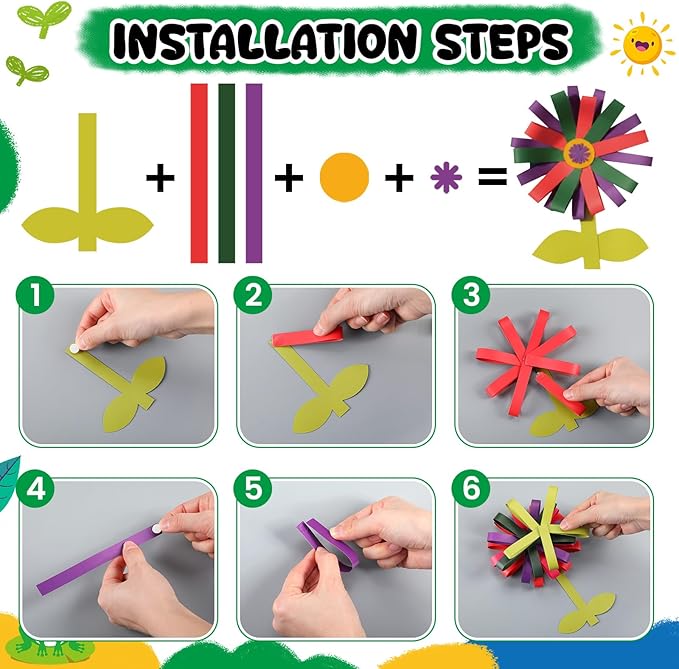 INSTALLATION STEPS

+ + + =

1

2

3

4

5

6