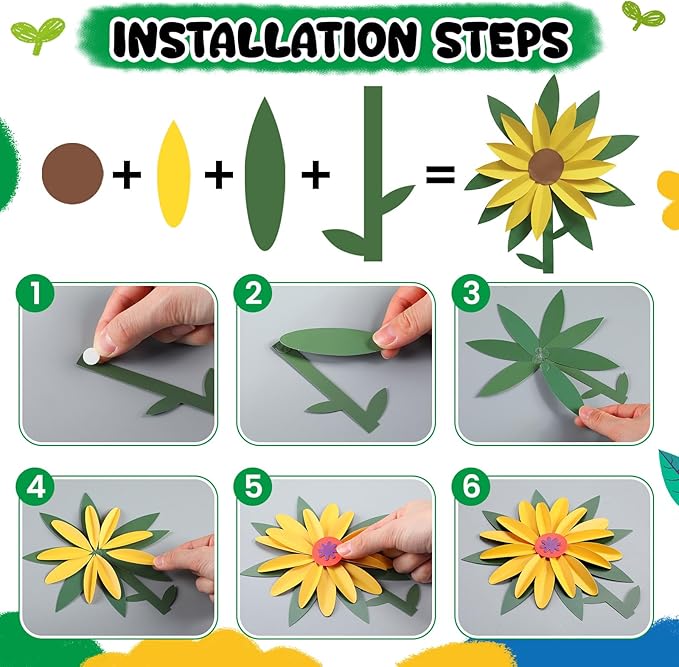 INSTALLATION STEPS

+ + + =

1

2

3

4

5

6