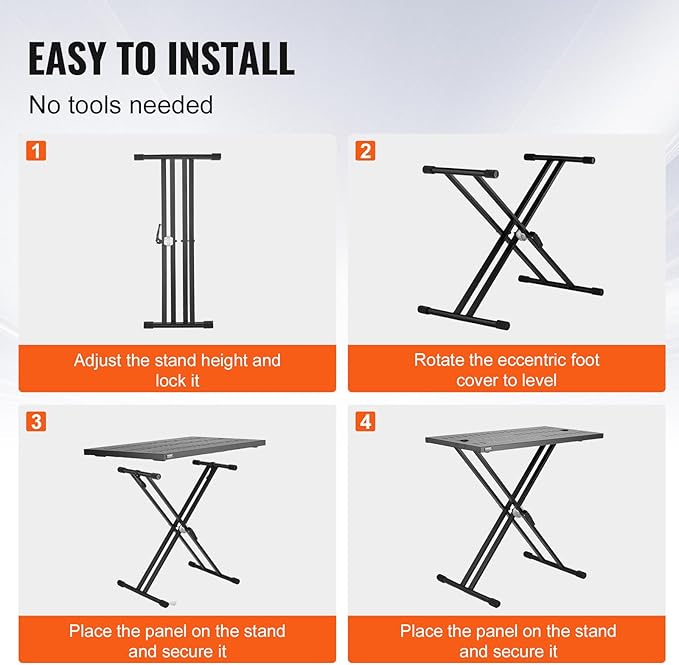 EASY TO INSTALL

No tools needed

1

Adjust the stand height and lock it

2

Rotate the eccentric foot cover to level

3

Place the panel on the stand and secure it

4

Place the panel on the stand and secure it