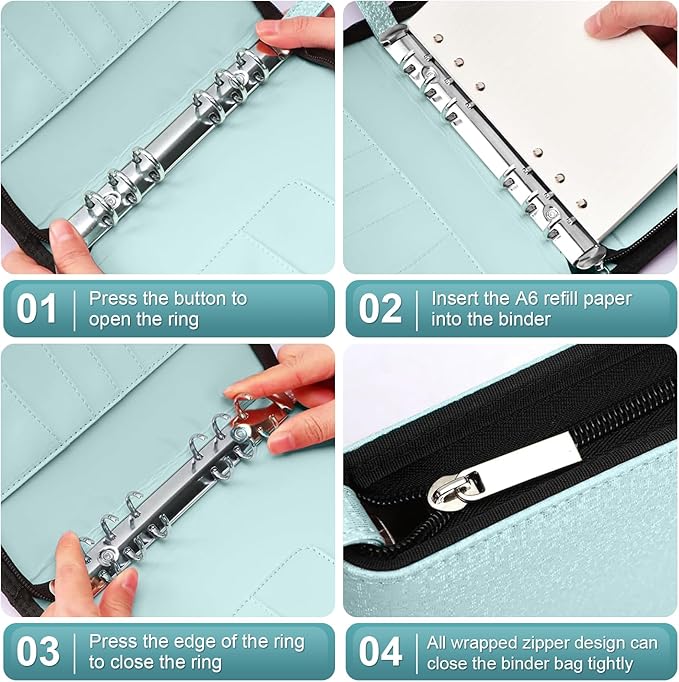 01 Press the button to open the ring

02 Insert the A6 refill paper into the binder

03 Press the edge of the ring to close the ring

04 All wrapped zipper design can close the binder bag tightly