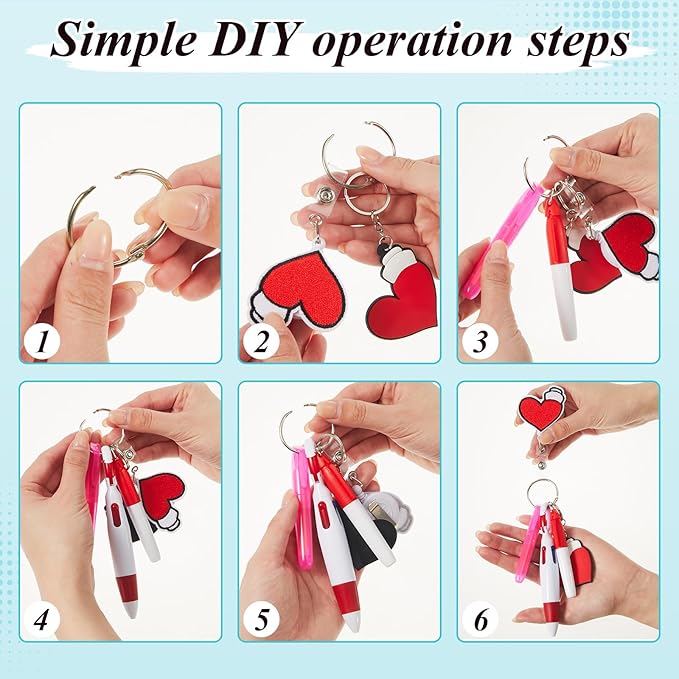 Simple DIY operation steps

1

2

3

4

5

6