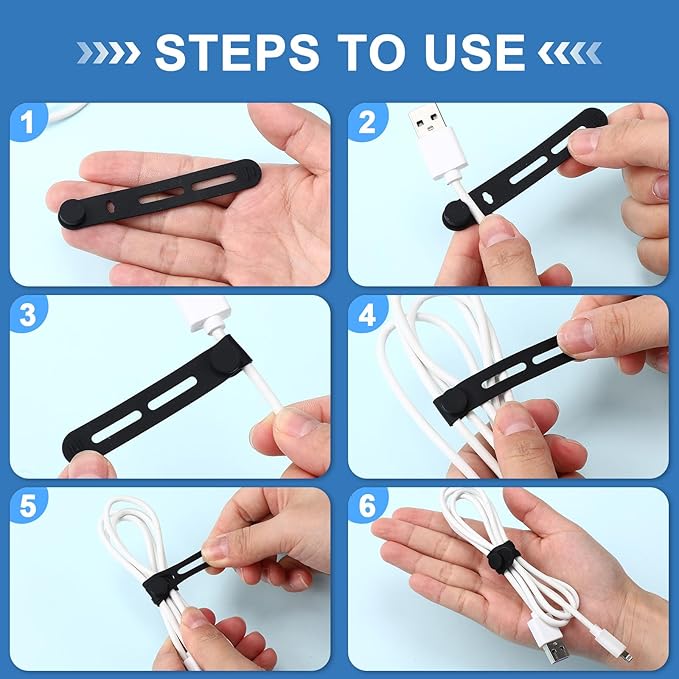 STEPS TO USE

1

2

3

4

5

6