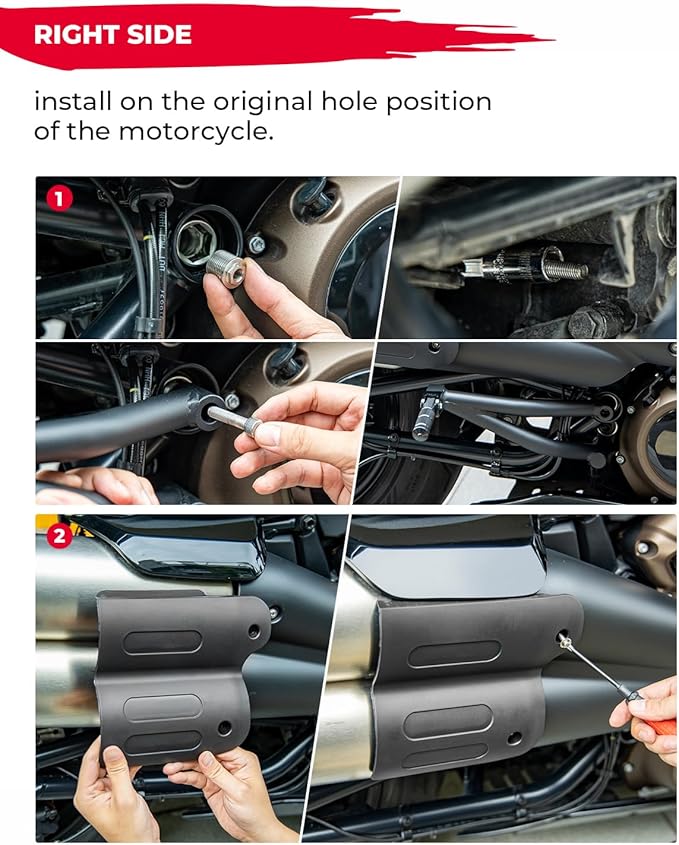 RIGHT SIDE

install on the original hole position of the motorcycle.

1

2