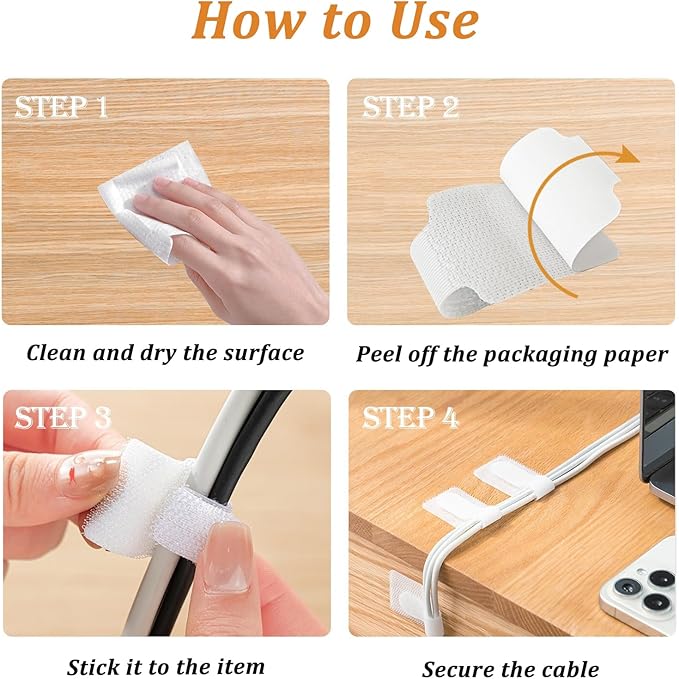 How to Use

STEP 1

Clean and dry the surface

STEP 2

Peel off the packaging paper

STEP 3

Stick it to the item

STEP 4

Secure the cable