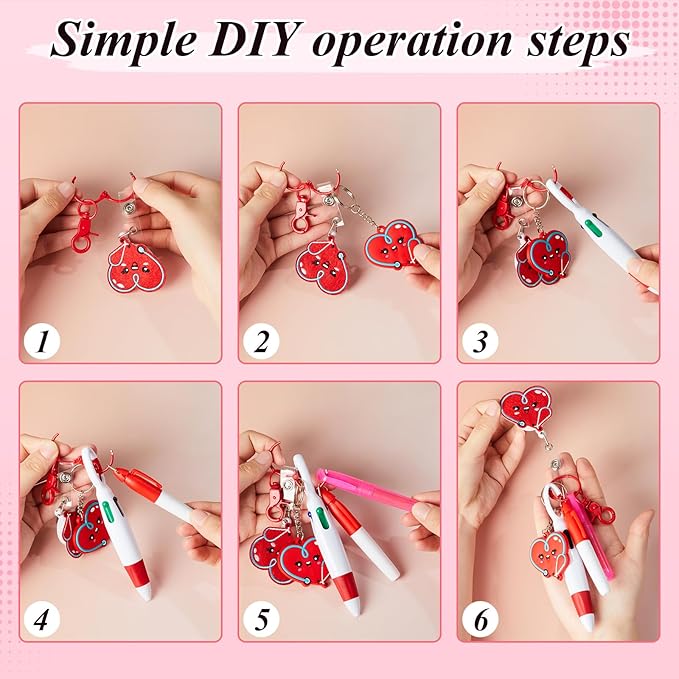 Simple DIY operation steps

1

2

3

4

5

6