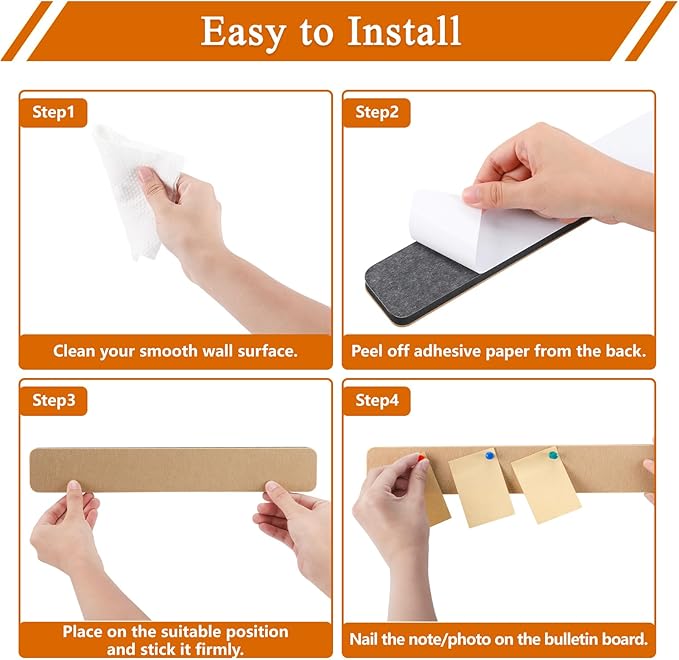 Easy to Install

Step1

Clean your smooth wall surface.

Step2

Peel off adhesive paper from the back.

Step3

Place on the suitable position and stick it firmly.

Step4

Nail the note/photo on the bulletin board.