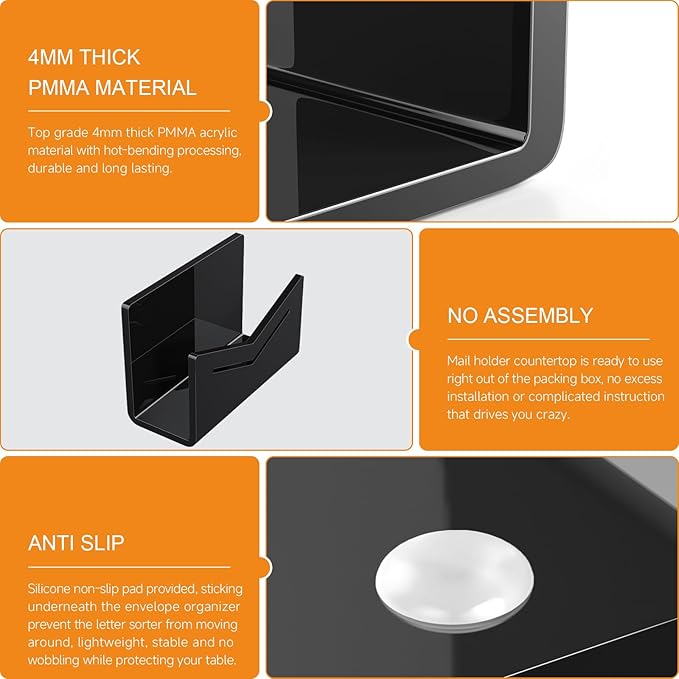 4MM THICK PMMA MATERIAL

Top grade 4mm thick PMMA acrylic material with hot-bending processing, durable and long lasting.

NO ASSEMBLY

Mail holder countertop is ready to use right out of the packing box, no excess installation or complicated instruction that drives you crazy.

ANTI SLIP

Silicone non-slip pad provided, sticking underneath the envelope organizer prevent the letter sorter from moving around, lightweight, stable and no wobbling while protecting your table.