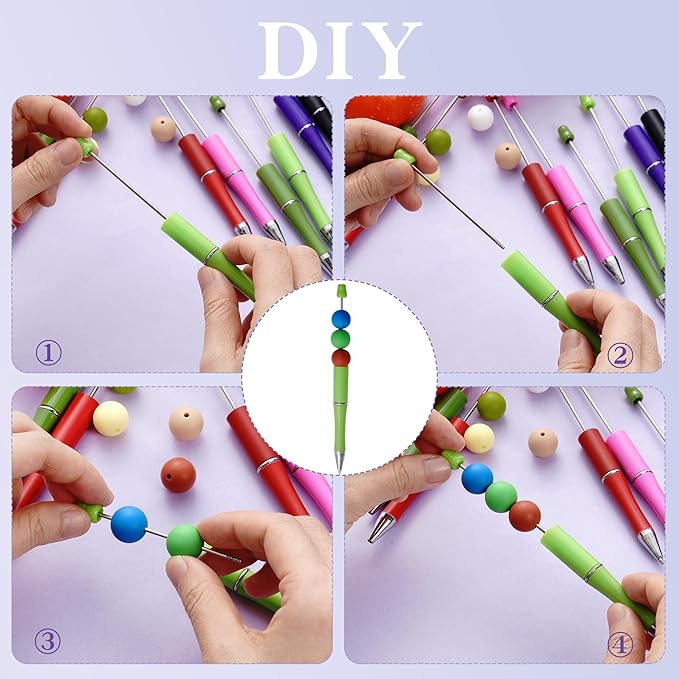 DIY

①

②

③

④