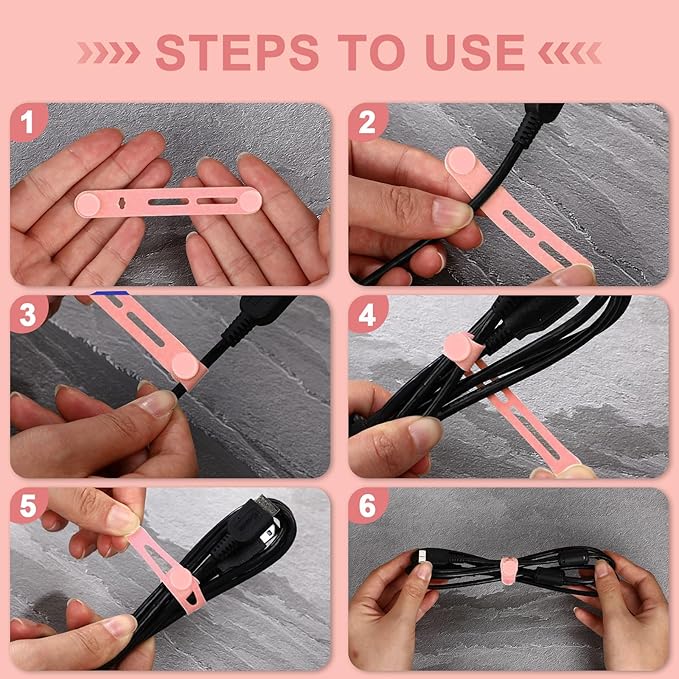 STEPS TO USE

1

2

3

4

5

6