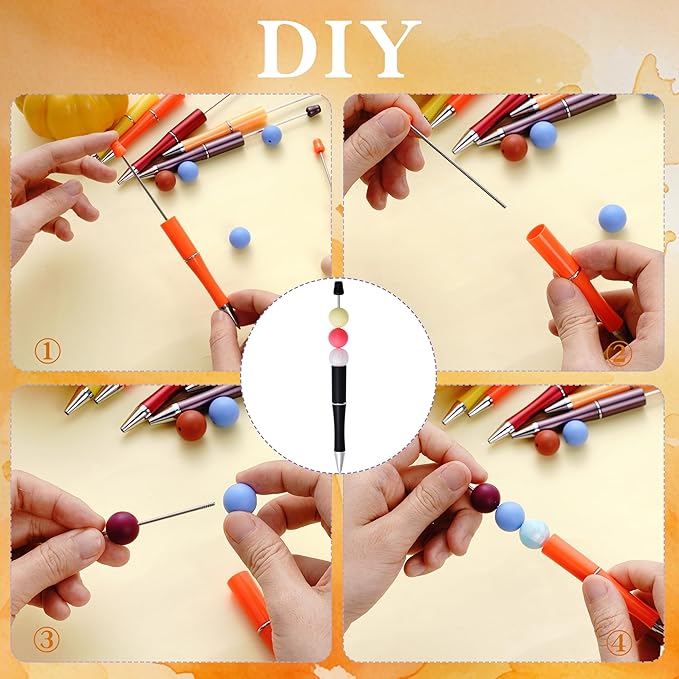 DIY

①

②

③

④