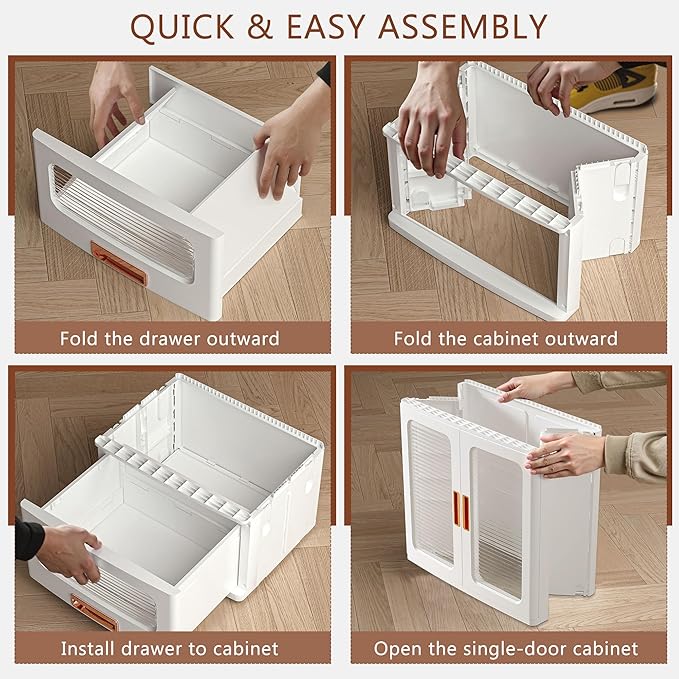 QUICK & EASY ASSEMBLY

Fold the drawer outward

Fold the cabinet outward

Install drawer to cabinet

Open the single-door cabinet